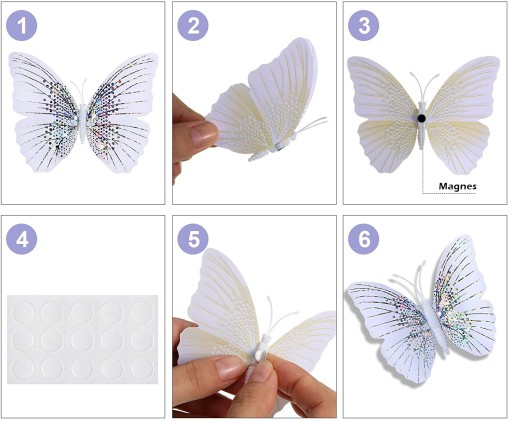 1

2

3

Magnes

4

5

6