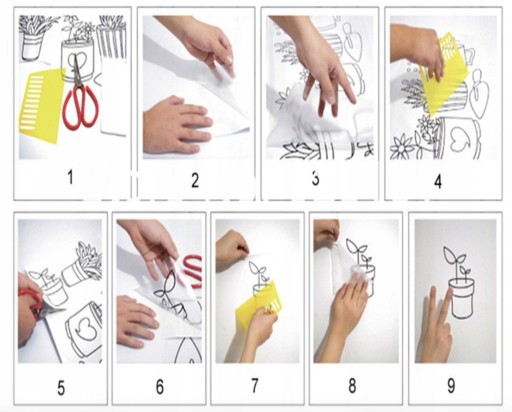 1

2

3

4

5

6

7

8

9