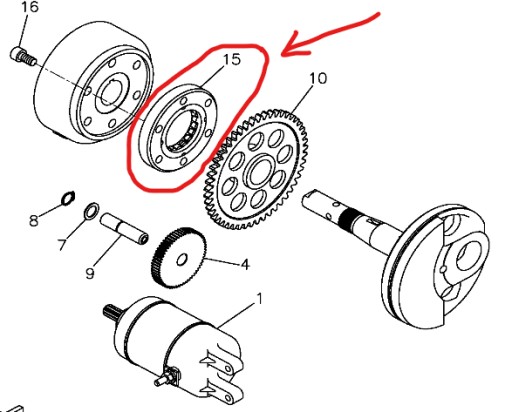 16
15
10
8
7
9
4
1