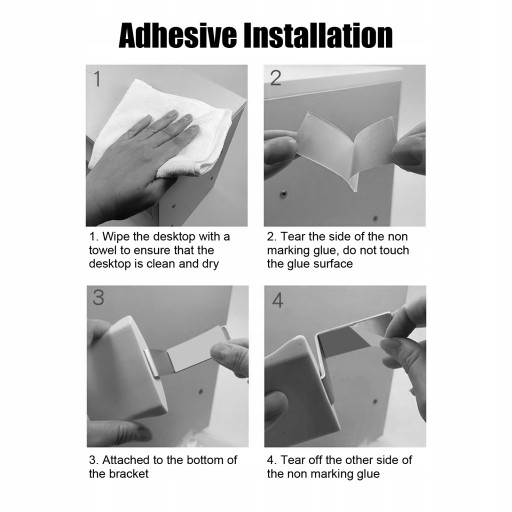 Adhesive Installation

1

1. Wipe the desktop with a towel to ensure that the desktop is clean and dry

2

2. Tear the side of the non marking glue, do not touch the glue surface

3

3. Attached to the bottom of the bracket

4

4. Tear off the other side of the non marking glue