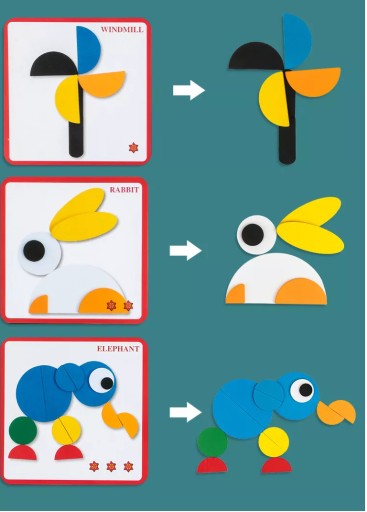 WINDMILL

RABBIT

ELEPHANT