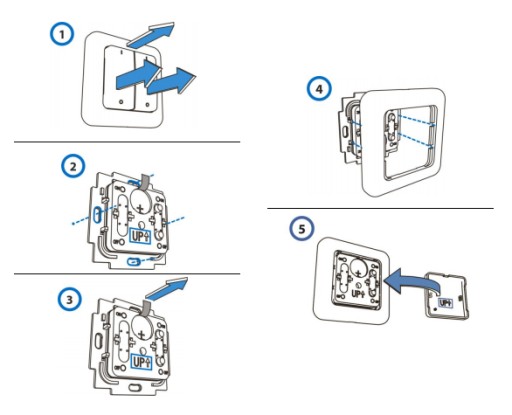 1

2

UP↑

3

UP↑

4

5

UP↑

UP↑