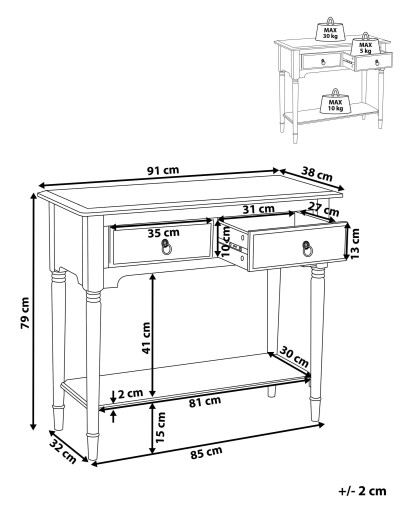 MAX
30 kg

MAX
5 kg

MAX
10 kg

91 cm

38 cm

31 cm

27 cm

35 cm

10 cm

13 cm

79 cm

41 cm

30 cm

2 cm

81 cm

15 cm

32 cm

85 cm

+/- 2 cm