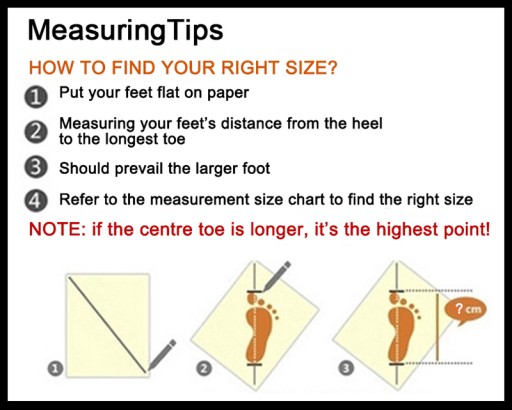 MeasuringTips

HOW TO FIND YOUR RIGHT SIZE?

1 Put your feet flat on paper

2 Measuring your feet's distance from the heel to the longest toe

3 Should prevail the larger foot

4 Refer to the measurement size chart to find the right size

NOTE: if the centre toe is longer, it's the highest point!

1

2

3

? cm