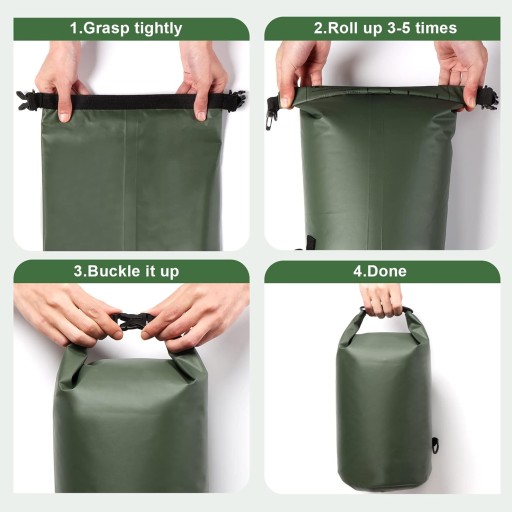 1.Grasp tightly

2.Roll up 3-5 times

3.Buckle it up

4.Done