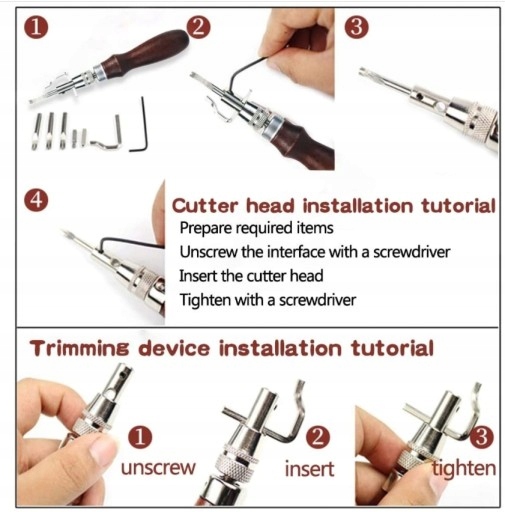 1

2

3

4

Cutter head installation tutorial

Prepare required items

Unscrew the interface with a screwdriver

Insert the cutter head

Tighten with a screwdriver

Trimming device installation tutorial

1 unscrew

2 insert

3 tighten