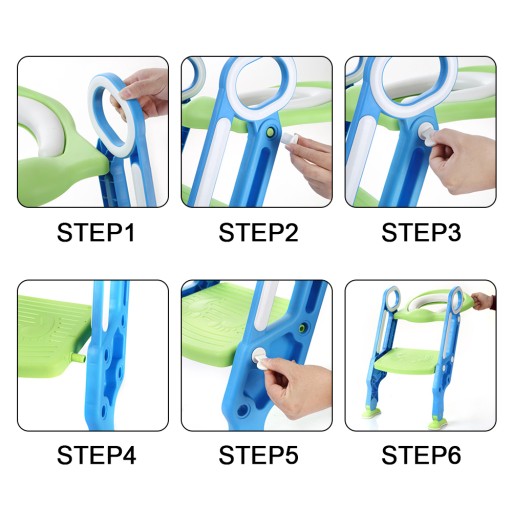 STEP1

STEP2

STEP3

STEP4

STEP5

STEP6