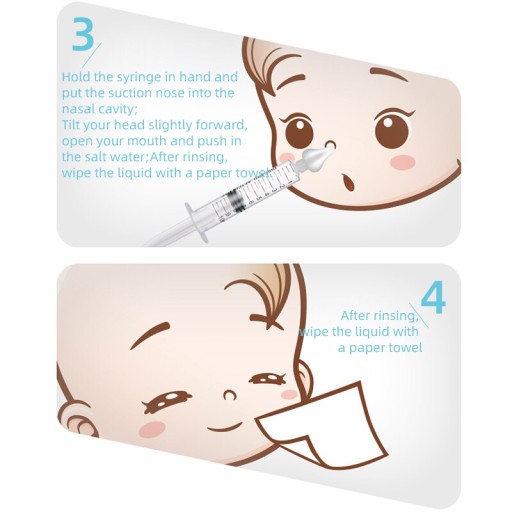 3

Hold the syringe in hand and put the suction nose into the nasal cavity;
Tilt your head slightly forward, open your mouth and push in the salt water;After rinsing, wipe the liquid with a paper towel

4

After rinsing, wipe the liquid with a paper towel