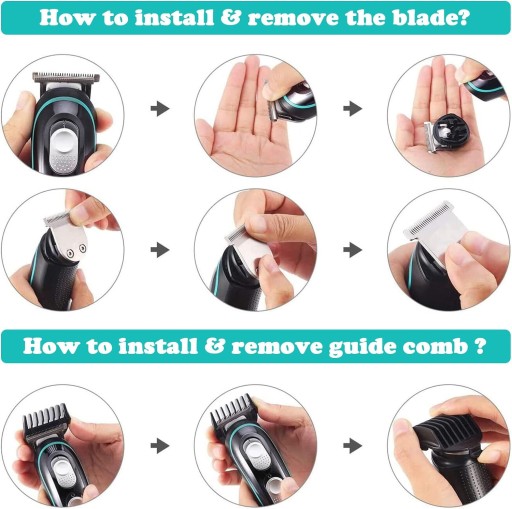 How to install & remove the blade?

How to install & remove guide comb ?