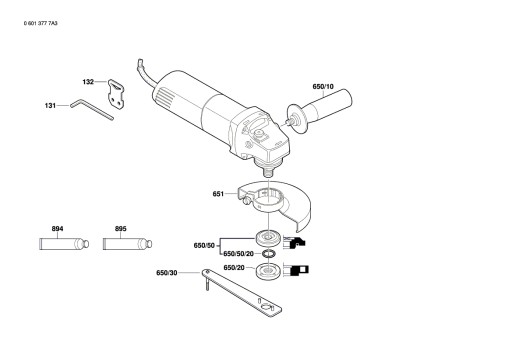 0 601 377 7A3

132

131

650/10

651

894

895

650/50

650/50/20

650/20

650/30