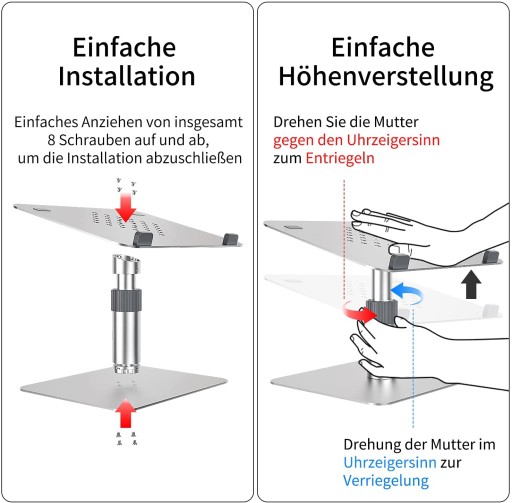 Einfache Installation

Einfaches Anziehen von insgesamt 8 Schrauben auf und ab, um die Installation abzuschließen

Einfache Höhenverstellung

Drehen Sie die Mutter gegen den Uhrzeigersinn zum Entriegeln

Drehung der Mutter im Uhrzeigersinn zur Verriegelung