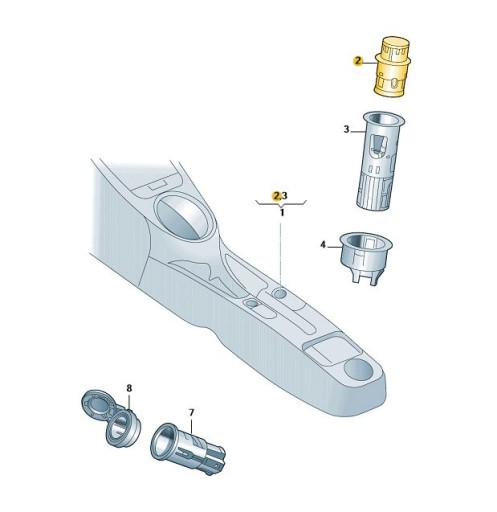 2
3
2,3
1
4
8
7