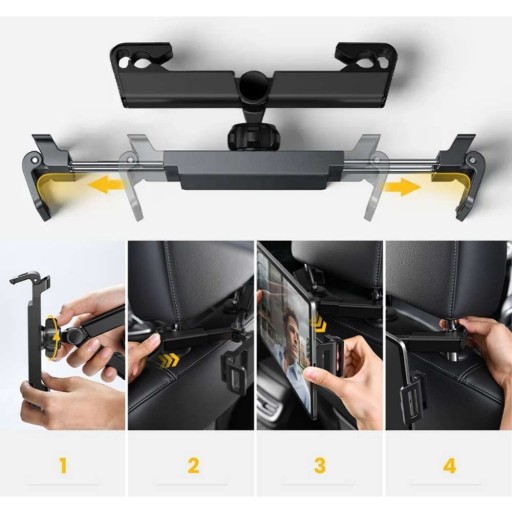 1

2

3

4