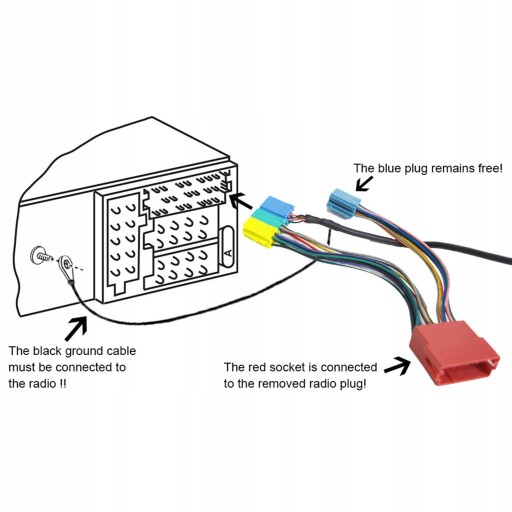 The blue plug remains free!

A

The black ground cable must be connected to the radio !!

The red socket is connected to the removed radio plug!