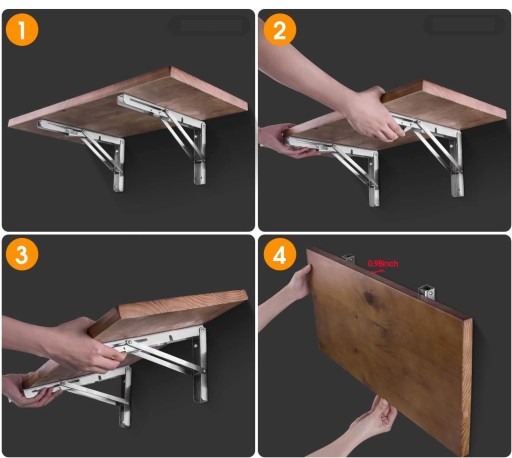 1

2

3

4

0.98inch