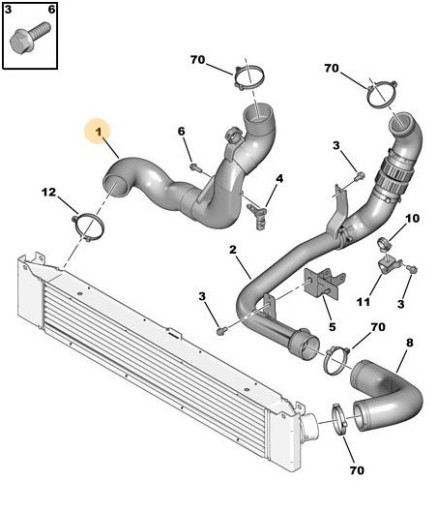 3 6

70

70

1

6

3

4

12

10

2

11

3

3

5

70

8

70