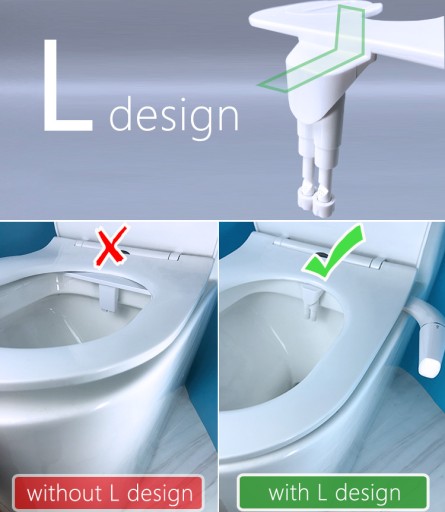 L design

without L design

with L design