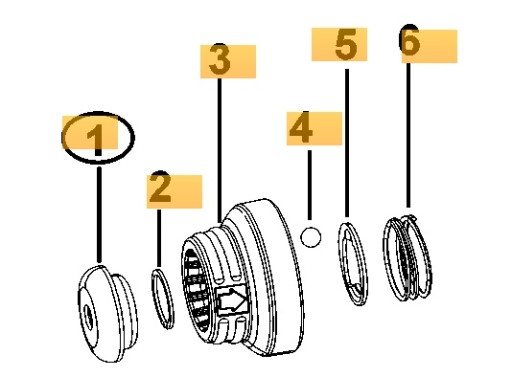 1
2
3
4
5
6