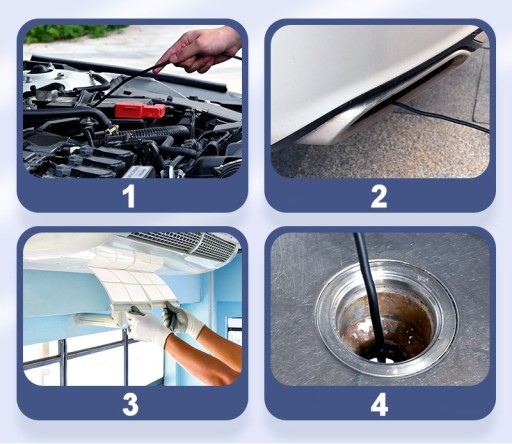 1

2

3

4