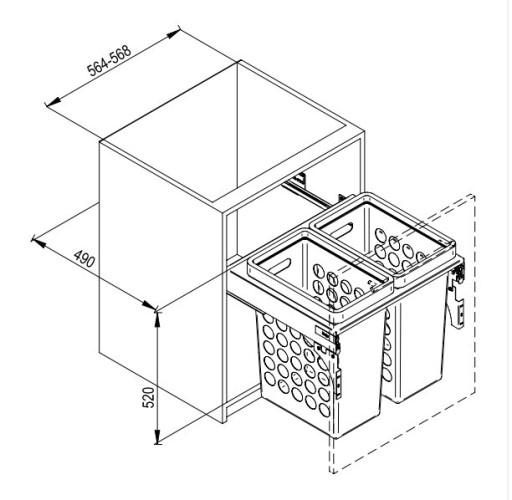 564-568

490

520