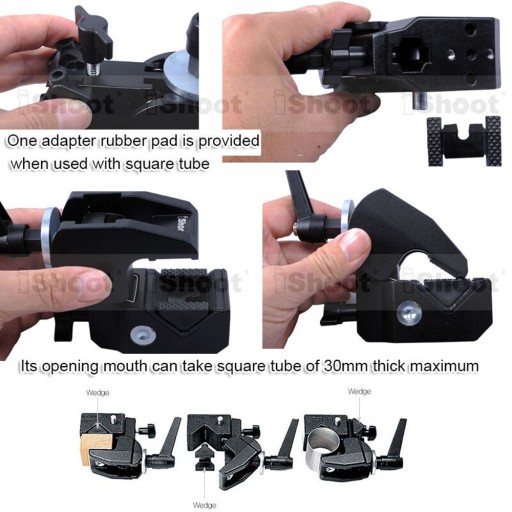 iShoot iShoot iShoot iShoot

One adapter rubber pad is provided when used with square tube

iShoot

iShoot iShoot iShoot iShoot

Its opening mouth can take square tube of 30mm thick maximum

Wedge

Wedge

Wedge