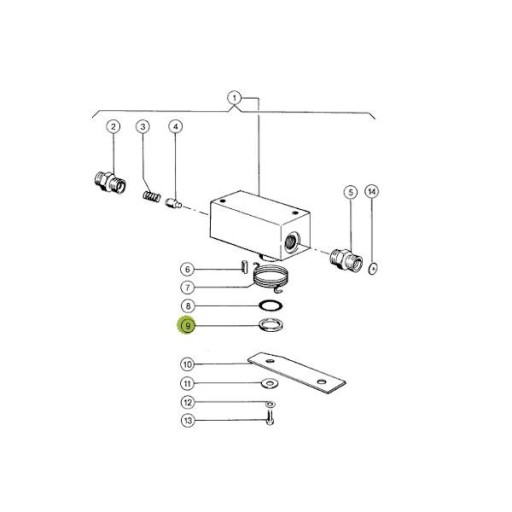 1
2
3
4
5
14
6
7
8
9
10
11
12
13