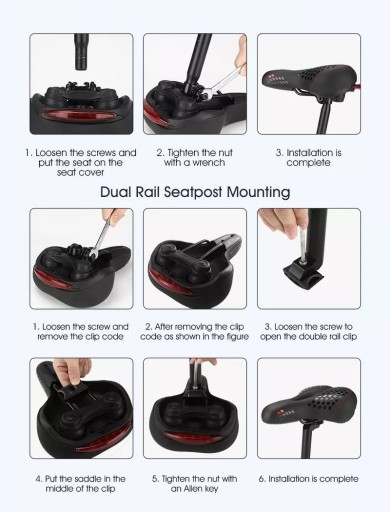 1. Loosen the screws and put the seat on the seat cover

2. Tighten the nut with a wrench

3. Installation is complete

Dual Rail Seatpost Mounting

1. Loosen the screw and remove the clip code

2. After removing the clip code as shown in the figure

3. Loosen the screw to open the double rail clip

4. Put the saddle in the middle of the clip

5. Tighten the nut with an Allen key

6. Installation is complete