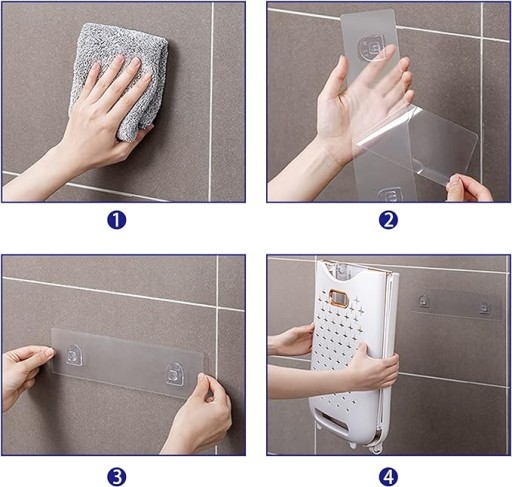 1

2

3

4