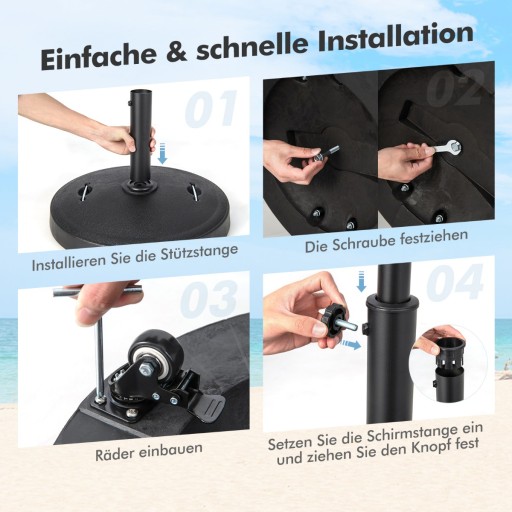 Einfache & schnelle Installation

01

Installieren Sie die Stützstange

02

Die Schraube festziehen

03

Räder einbauen

04

Setzen Sie die Schirmstange ein und ziehen Sie den Knopf fest