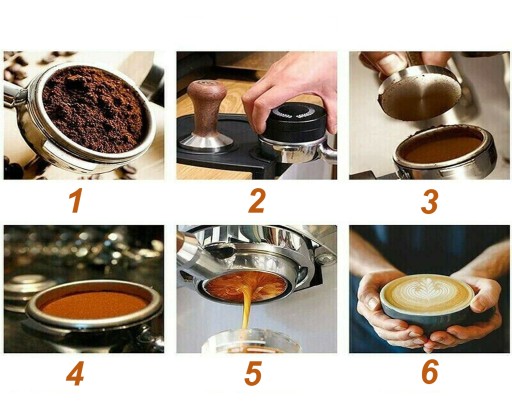 1
2
3
4
5
6