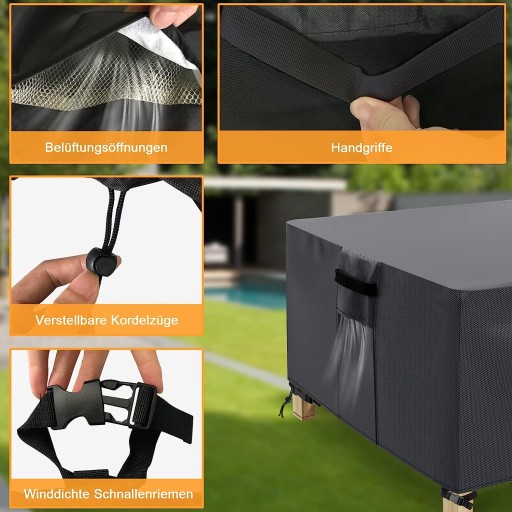 Belüftungsöffnungen

Handgriffe

Verstellbare Kordelzüge

Winddichte Schnallenriemen