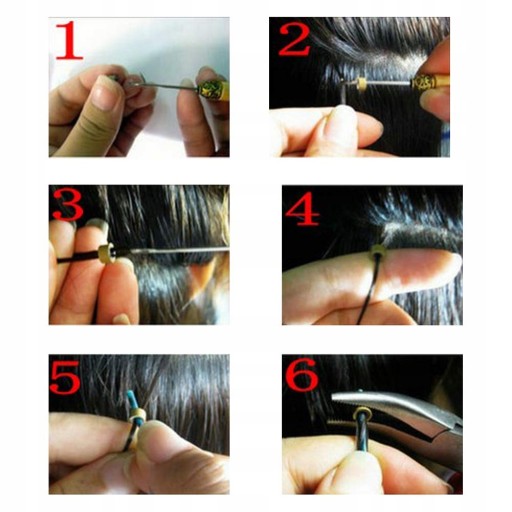 1

2

3

4

5

6