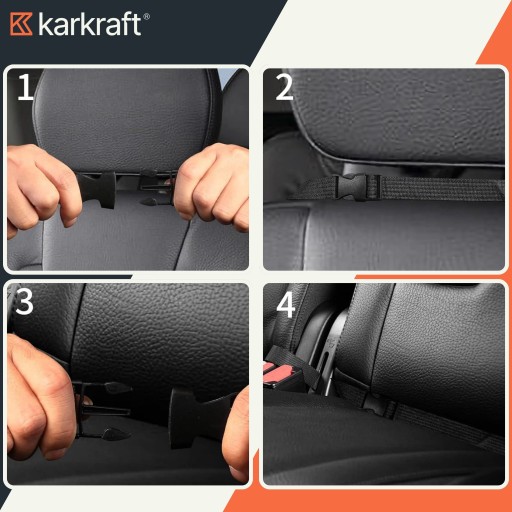 karkraft®

1

2

3

4