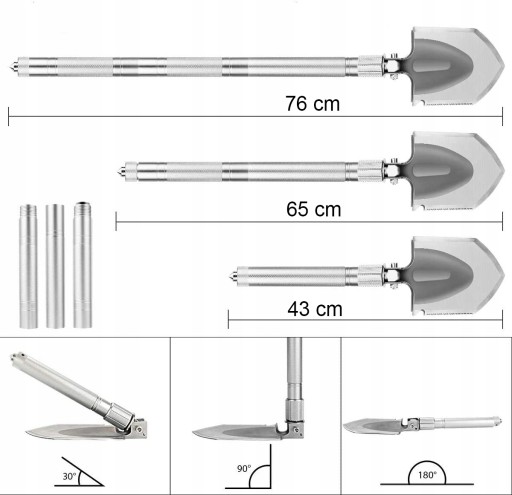 76 cm

65 cm

43 cm

30°

90°

180°