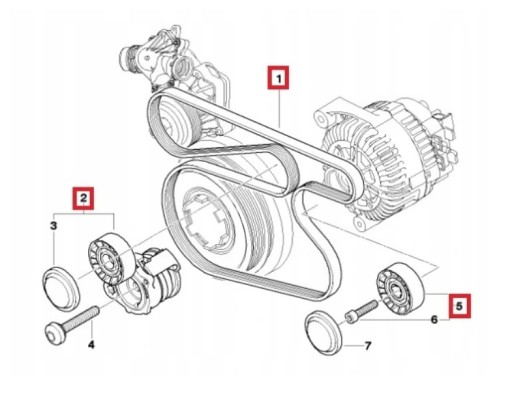 1
2
3
4
5
6
7