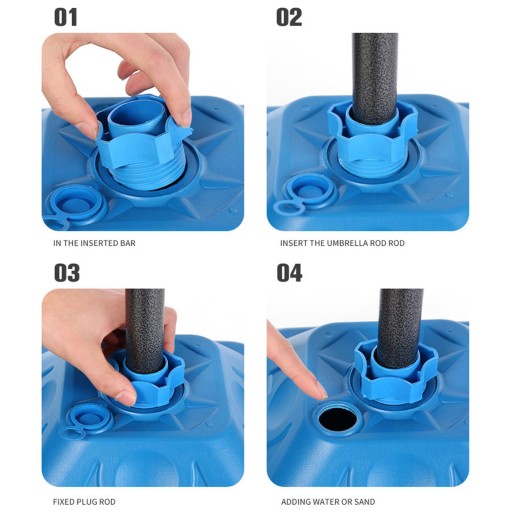 01

IN THE INSERTED BAR

02

INSERT THE UMBRELLA ROD ROD

03

FIXED PLUG ROD

04

ADDING WATER OR SAND