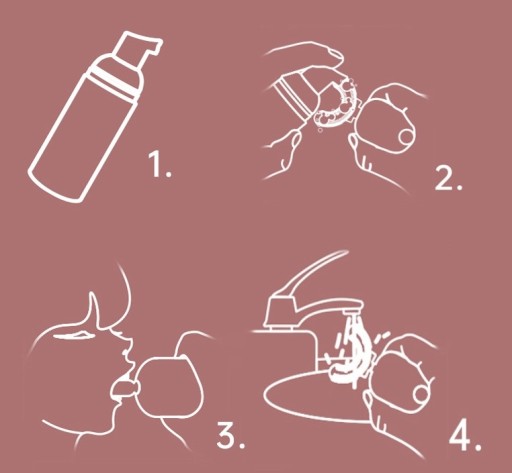 1.

2.

3.

4.