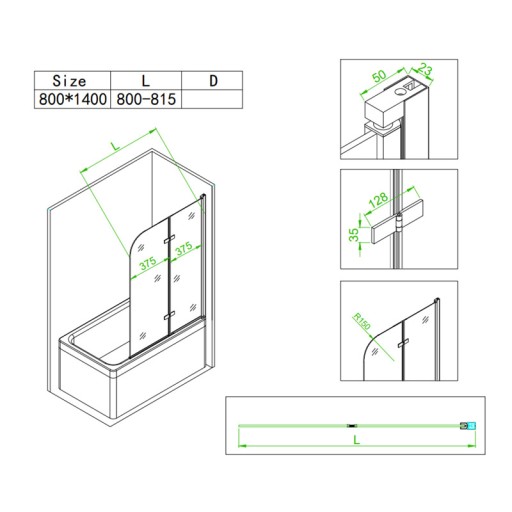 | Size | L | D |
|---|---|---|
| 800*1400 | 800-815 | |

L

375

375

50

23

128

35

R150

L