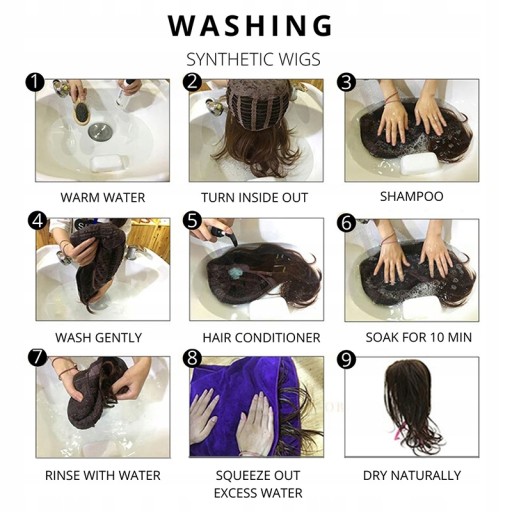 WASHING

SYNTHETIC WIGS

1
WARM WATER

2
TURN INSIDE OUT

3
SHAMPOO

4
WASH GENTLY

5
HAIR CONDITIONER

6
SOAK FOR 10 MIN

7
RINSE WITH WATER

8
SQUEEZE OUT EXCESS WATER

9
DRY NATURALLY