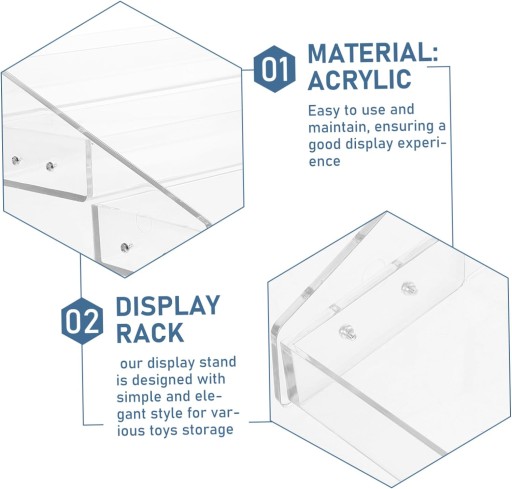 01 MATERIAL: ACRYLIC

Easy to use and maintain, ensuring a good display experience

02 DISPLAY RACK

our display stand is designed with simple and elegant style for various toys storage