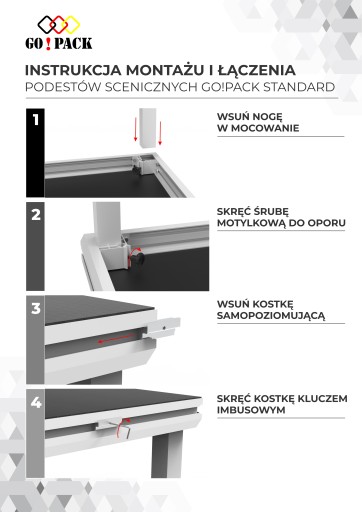 GO!PACK

INSTRUKCJA MONTAŻU I ŁĄCZENIA
PODESTÓW SCENICZNYCH GO!PACK STANDARD

1

WSUŃ NOGĘ W MOCOWANIE

2

SKRĘĆ ŚRUBĘ MOTYLKOWĄ DO OPORU

3

WSUŃ KOSTKĘ SAMOPOZIOMUJĄCĄ

4

SKRĘĆ KOSTKĘ KLUCZEM IMBUSOWYM