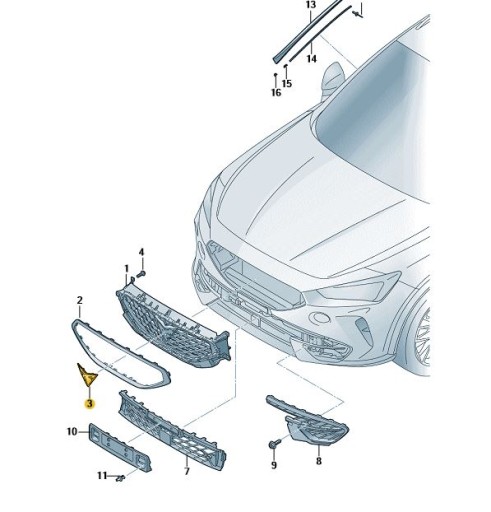 13
14
15
16
4
1
2
3
10
11
7
9
8