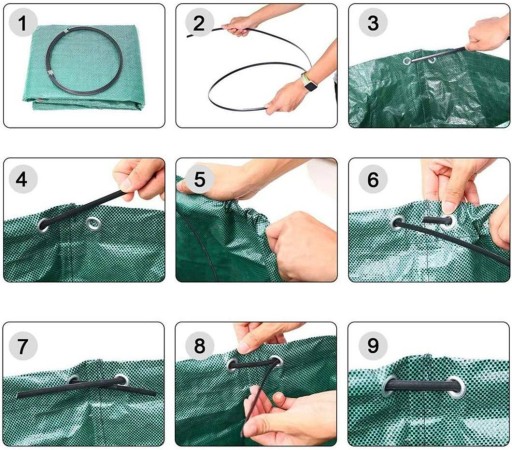 1

2

3

4

5

6

7

8

9