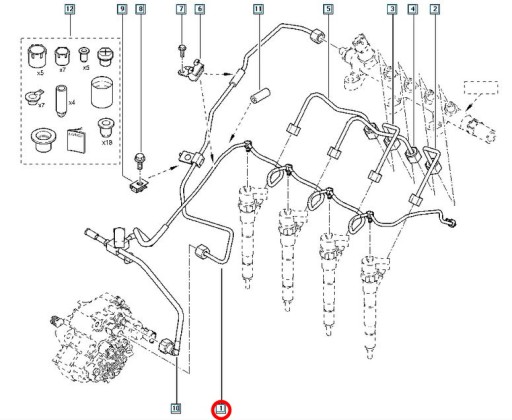 12
9
8
7
6
11
5
3
4
2
x5
x7
x5
x7
x4
x18
10
1