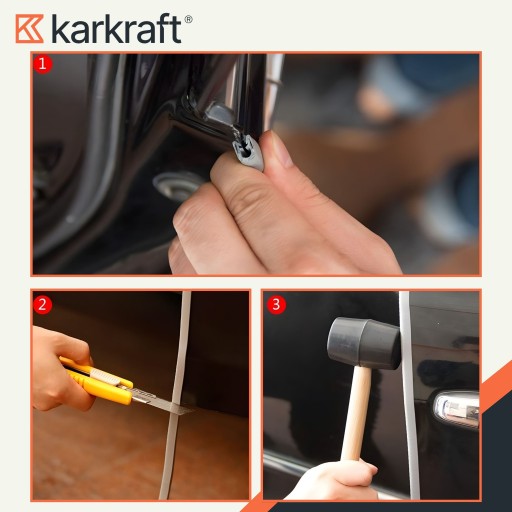 karkraft®

1

2

3