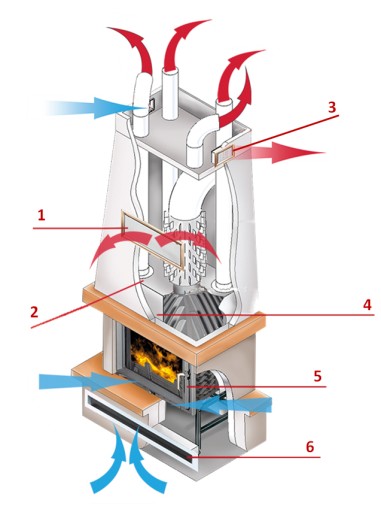 3
1
2
4
5
6