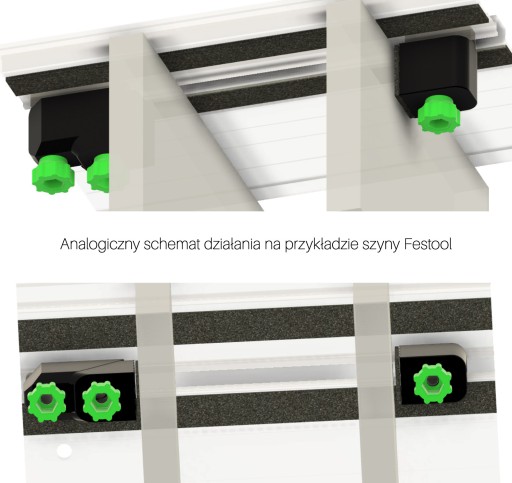 Analogiczny schemat działania na przykładzie szyny Festool