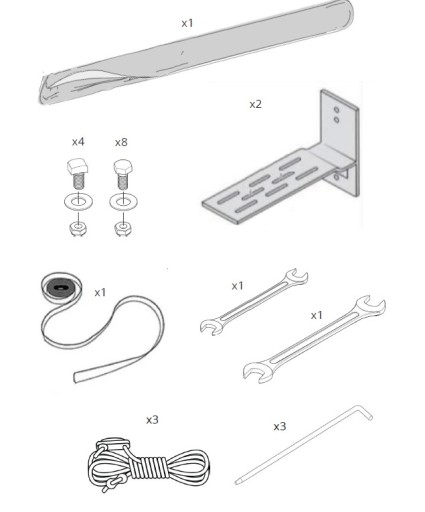 x1

x2

x4 x8

x1

x1

x1

x3

x3