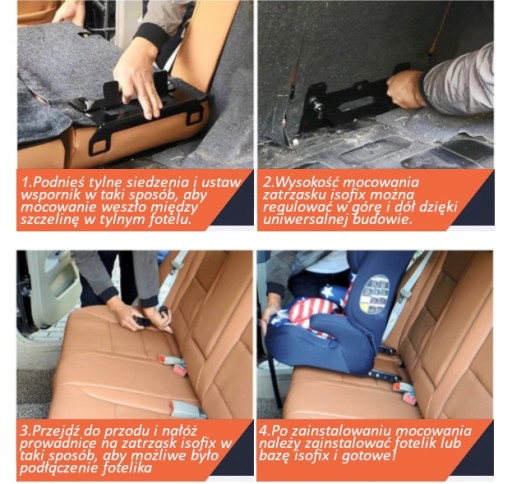 1.Podnieś tylne siedzenia i ustaw wspornik w taki sposób, aby mocowanie weszło między szczelinę w tylnym fotelu.

2.Wysokość mocowania zatrzasku isofix można regulować w górę i dół dzięki uniwersalnej budowie.

3.Przejdź do przodu i nałóż prowadnice na zatrzask isofix w taki sposób, aby możliwe było podłączenie fotelika

4.Po zainstalowaniu mocowania należy zainstalować fotelik lub bazę isofix i gotowe!