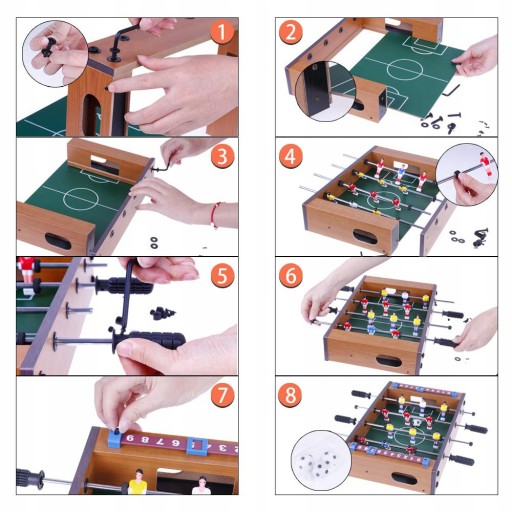 1
2
3
4
5
6
7
9 8 7 6
8